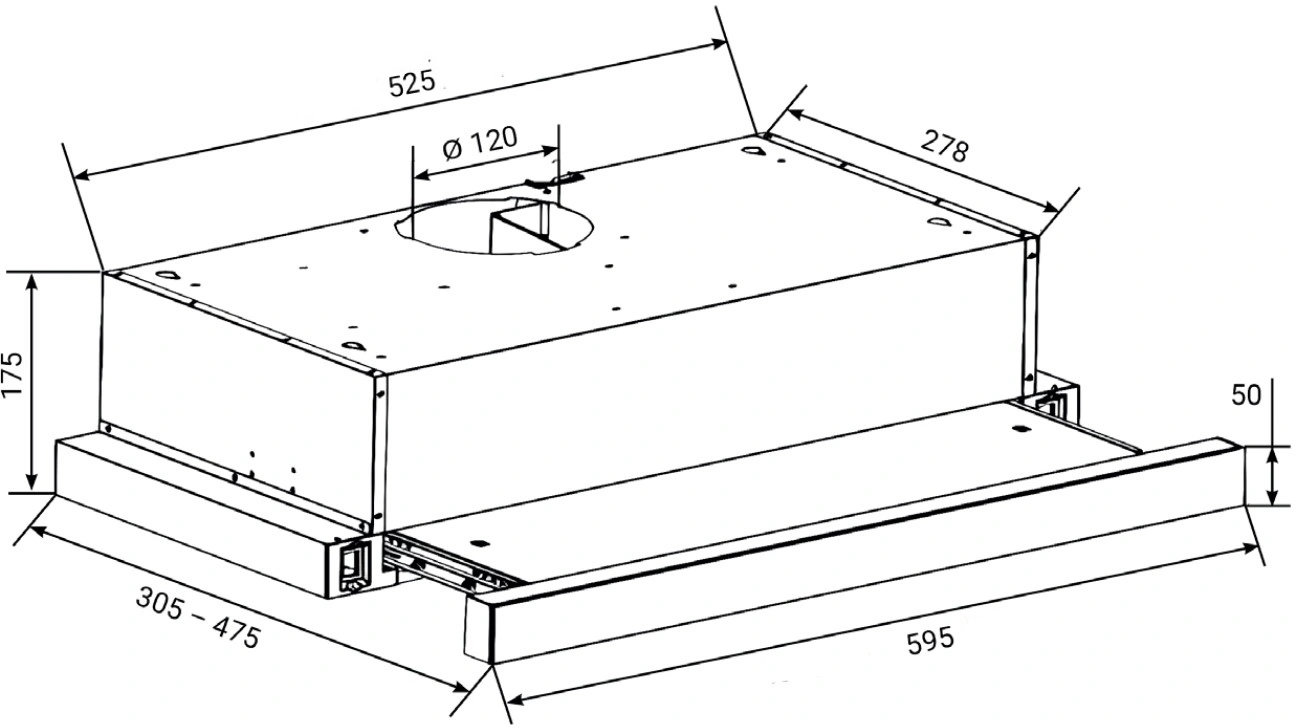 525

Ø 120

278

175

50

305 – 475

595