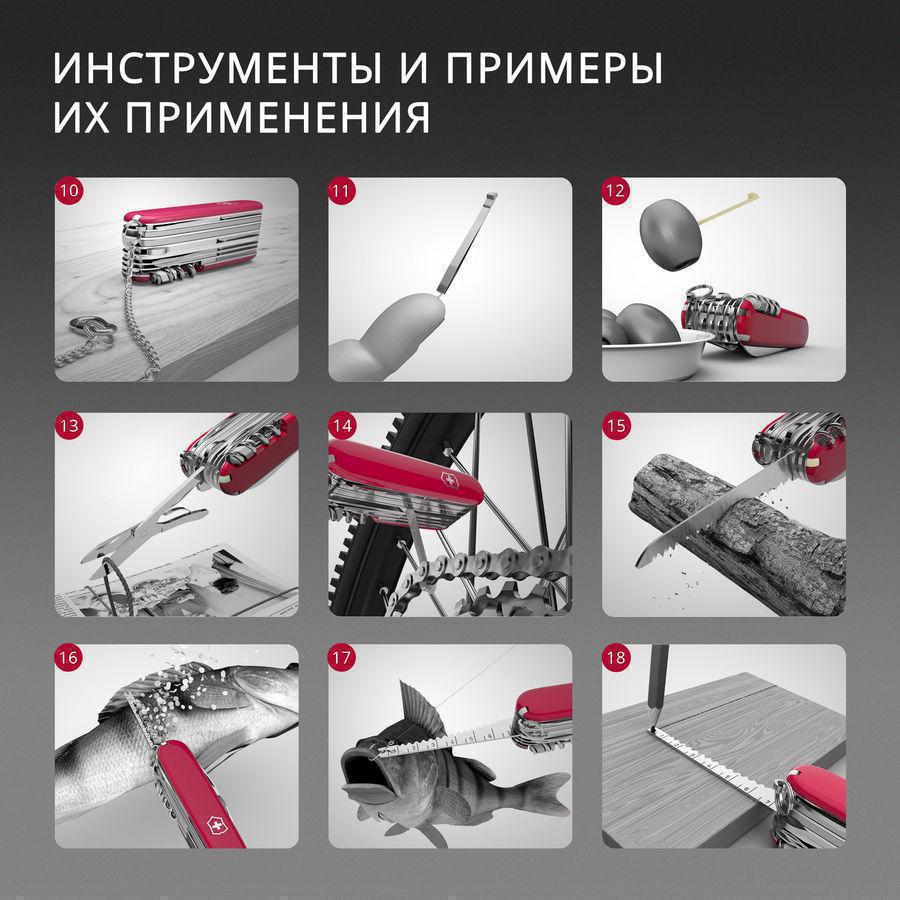 ИНСТРУМЕНТЫ И ПРИМЕРЫ ИХ ПРИМЕНЕНИЯ

10

11

12

13

14

15

16

17

18